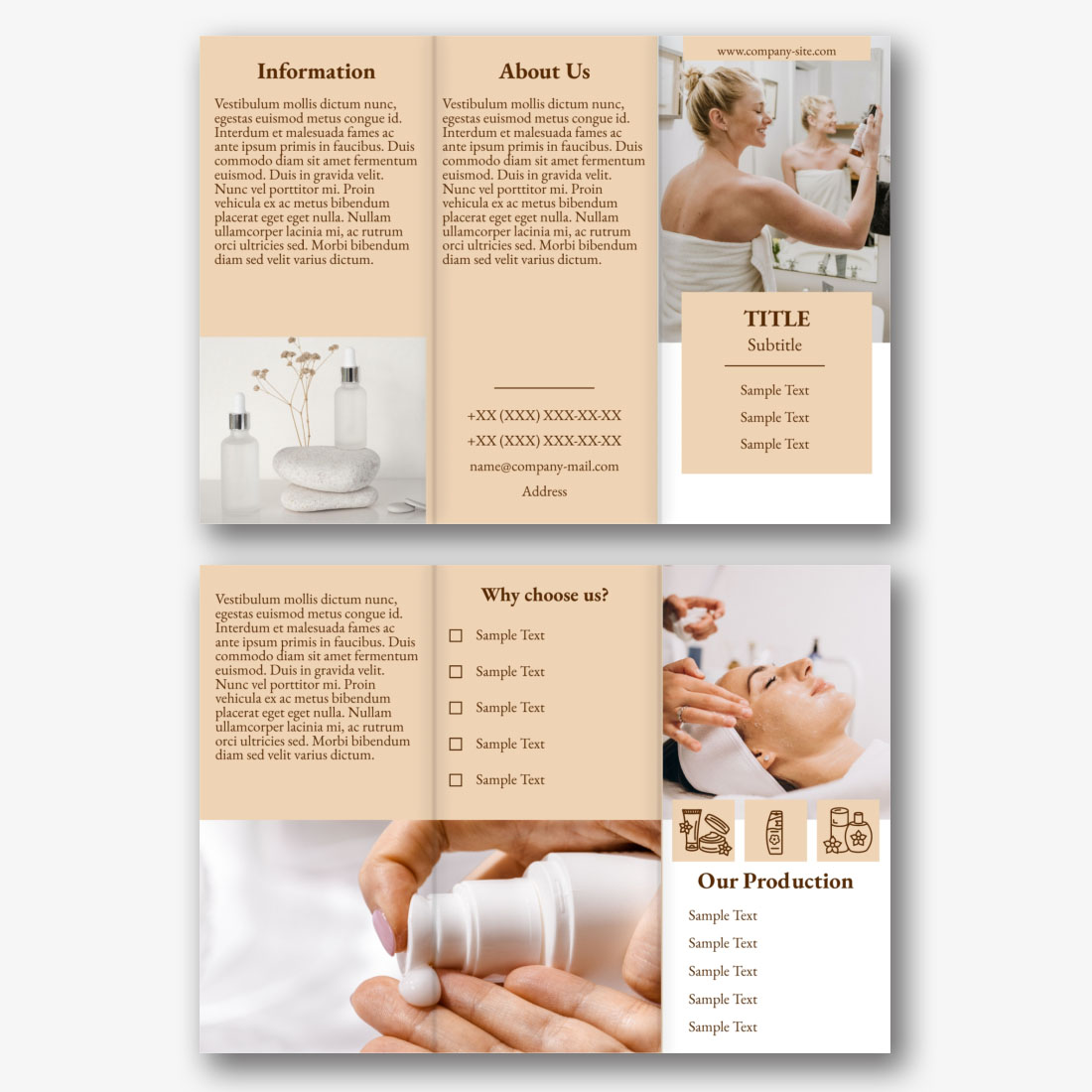 Information

Vestibulum mollis dictum nunc, egestas euismod metus congue id. Interdum et malesuada fames ac ante ipsum primis in faucibus. Duis commodo diam sit amet fermentum euismod. Duis in gravida velit. Nunc vel porttitor mi. Proin vehicula ex ac metus bibendum placerat eget eget nulla. Nullam ullamcorper lacinia mi, ac rutrum orci ultricies sed. Morbi bibendum diam sed velit varius dictum.

About Us

Vestibulum mollis dictum nunc, egestas euismod metus congue id. Interdum et malesuada fames ac ante ipsum primis in faucibus. Duis commodo diam sit amet fermentum euismod. Duis in gravida velit. Nunc vel porttitor mi. Proin vehicula ex ac metus bibendum placerat eget eget nulla. Nullam ullamcorper lacinia mi, ac rutrum orci ultricies sed. Morbi bibendum diam sed velit varius dictum.

+XX (XXX) XXX-XX-XX
+XX (XXX) XXX-XX-XX
name@company-mail.com
Address

www.company-site.com

TITLE
Subtitle

Sample Text
Sample Text
Sample Text

Vestibulum mollis dictum nunc, egestas euismod metus congue id. Interdum et malesuada fames ac ante ipsum primis in faucibus. Duis commodo diam sit amet fermentum euismod. Duis in gravida velit. Nunc vel porttitor mi. Proin vehicula ex ac metus bibendum placerat eget eget nulla. Nullam ullamcorper lacinia mi, ac rutrum orci ultricies sed. Morbi bibendum diam sed velit varius dictum.

Why choose us?

Sample Text
Sample Text
Sample Text
Sample Text
Sample Text

Our Production

Sample Text
Sample Text
Sample Text
Sample Text
Sample Text