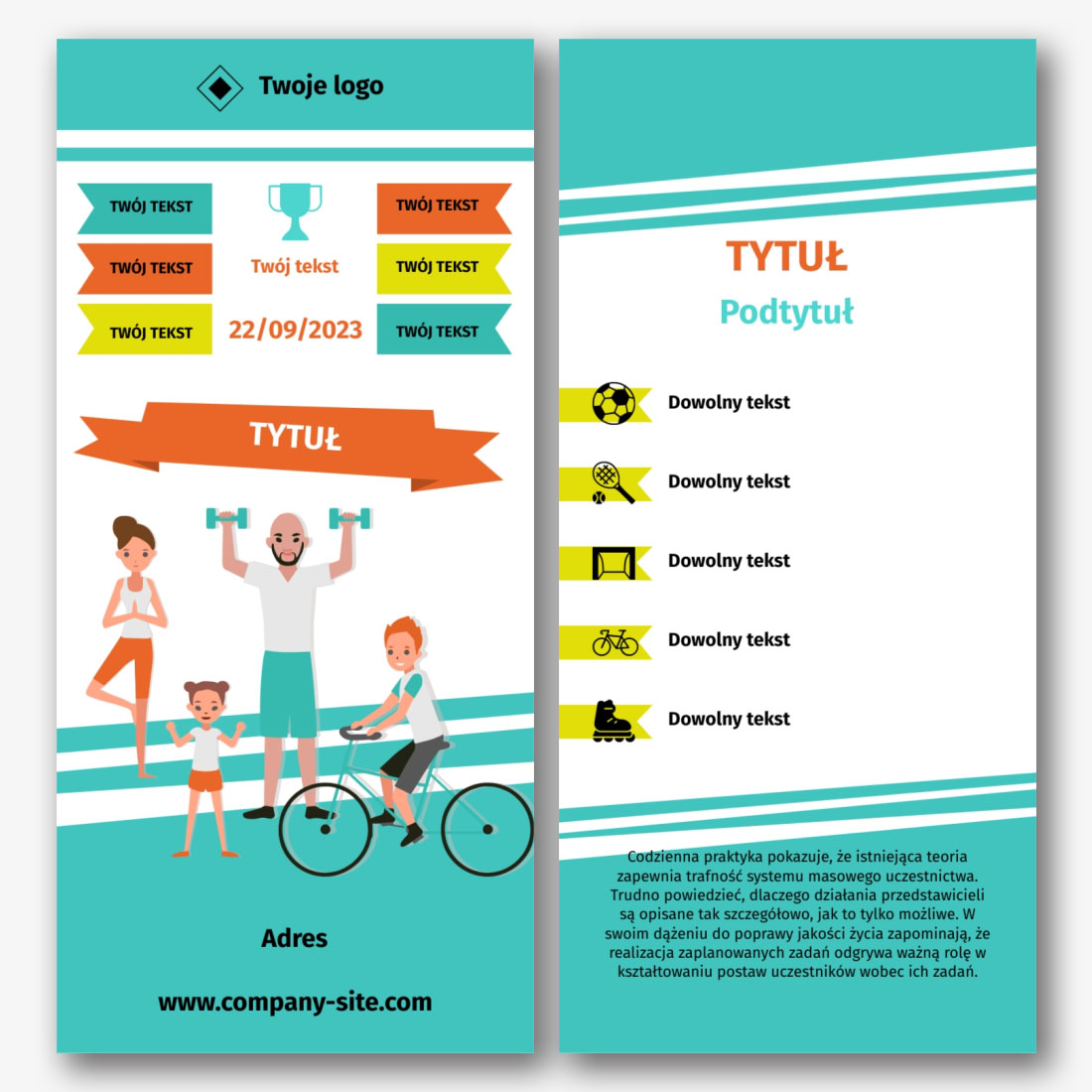 Twoje logo

TWÓJ TEKST

TWÓJ TEKST

TWÓJ TEKST

Twój tekst

22/09/2023

TWÓJ TEKST

TWÓJ TEKST

TWÓJ TEKST

TYTUŁ

Adres

www.company-site.com

TYTUŁ

Podtytuł

Dowolny tekst

Dowolny tekst

Dowolny tekst

Dowolny tekst

Dowolny tekst

Codzienna praktyka pokazuje, że istniejąca teoria zapewnia trafność systemu masowego uczestnictwa. Trudno powiedzieć, dlaczego działania przedstawicieli są opisane tak szczegółowo, jak to tylko możliwe. W swoim dążeniu do poprawy jakości życia zapominają, że realizacja zaplanowanych zadań odgrywa ważną rolę w kształtowaniu postaw uczestników wobec ich zadań.